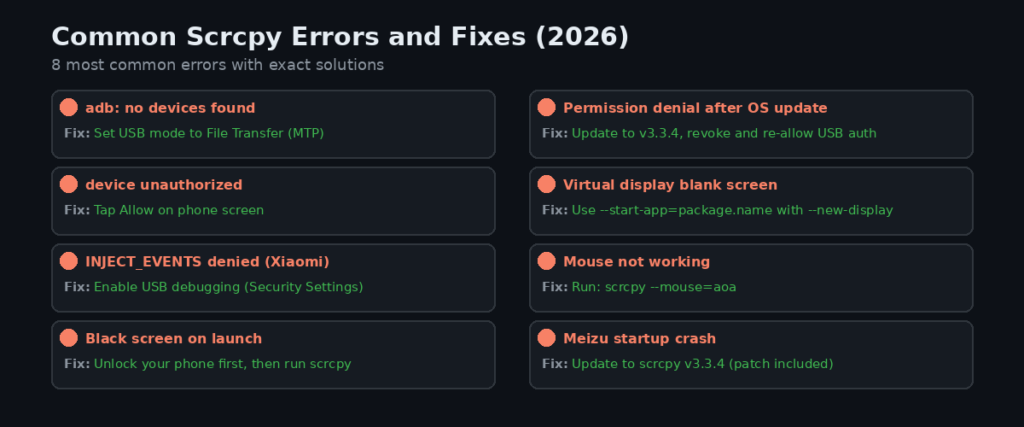 Common Scrcpy Errors and Fixes (2026)

8 most common errors with exact solutions

adb: no devices found

Fix: Set USB mode to File Transfer (MTP)

device unauthorized

Fix: Tap Allow on phone screen

INJECT_EVENTS denied (Xiaomi)

Fix: Enable USB debugging (Security Settings)

Black screen on launch

Fix: Unlock your phone first, then run scrcpy

Permission denial after OS update

Fix: Update to v3.3.4, revoke and re-allow USB auth

Virtual display blank screen

Fix: Use --start-app=package.name with --new-display

Mouse not working

Fix: Run: scrcpy --mouse=aoa

Meizu startup crash

Fix: Update to scrcpy v3.3.4 (patch included)